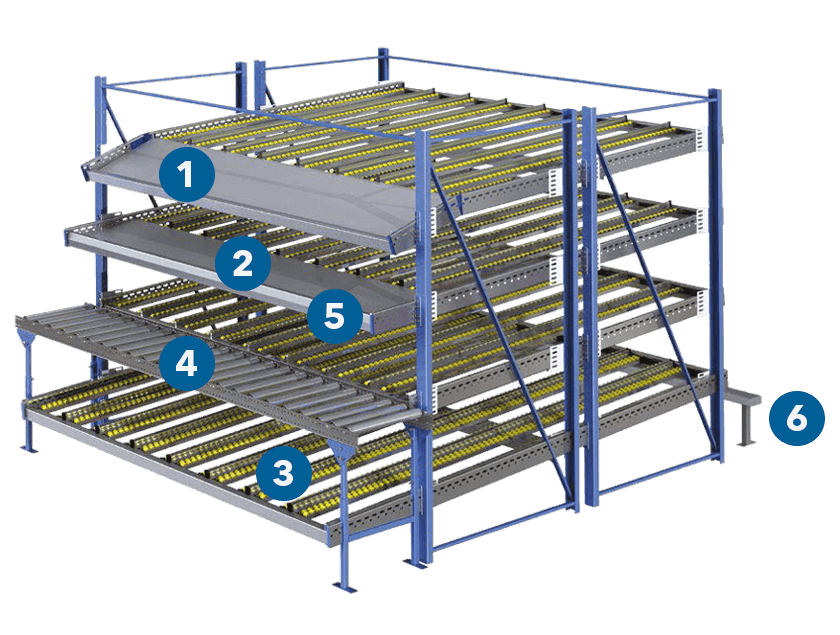 1
2
5
4
3
6